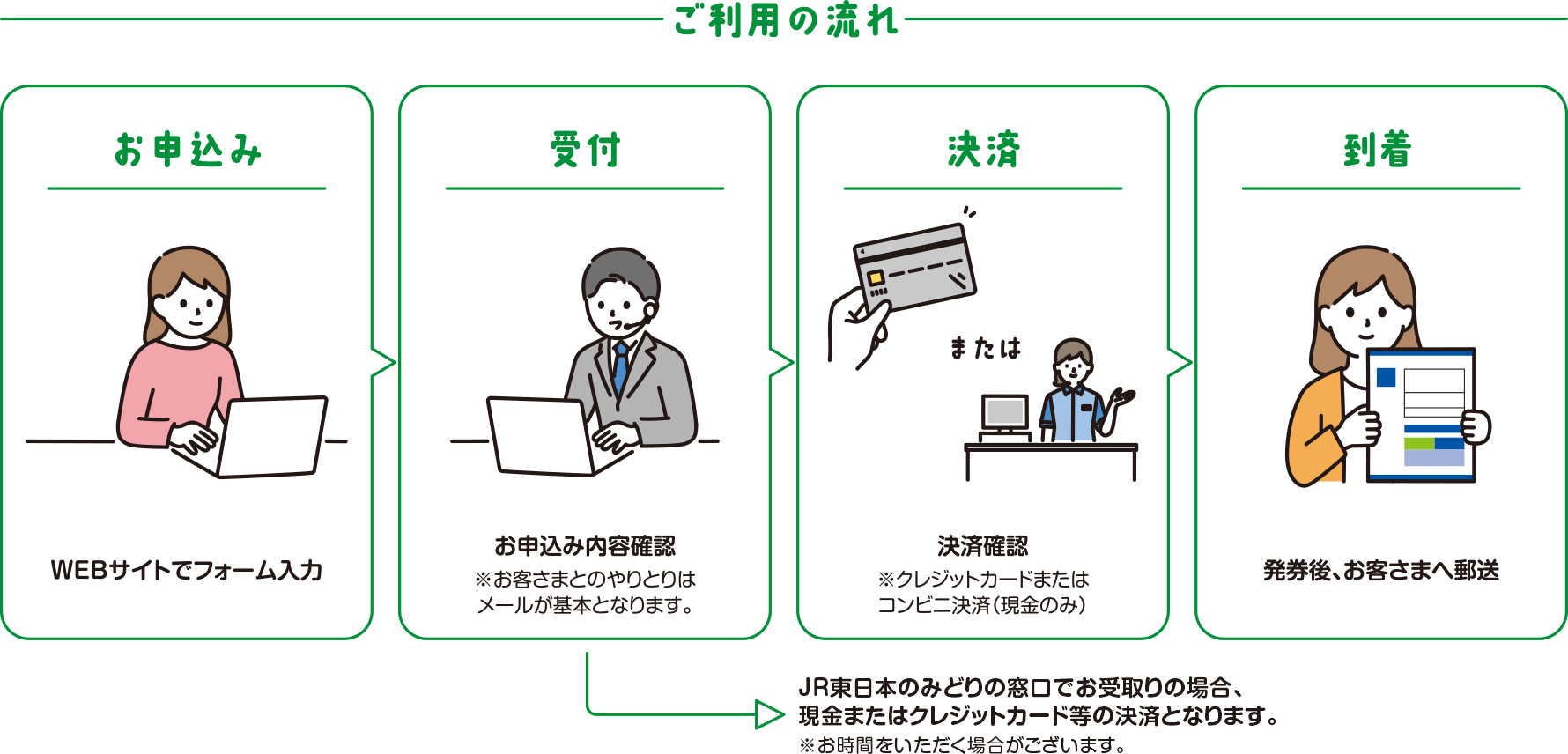 ご利用の流れ

お申込み

WEBサイトでフォーム入力

受付

お申込み内容確認
※お客さまとのやりとりはメールが基本となります。

決済

または

決済確認
※クレジットカードまたはコンビニ決済（現金のみ）

到着

発券後、お客さまへ郵送

JR東日本のみどりの窓口でお受取りの場合、現金またはクレジットカード等の決済となります。
※お時間をいただく場合がございます。